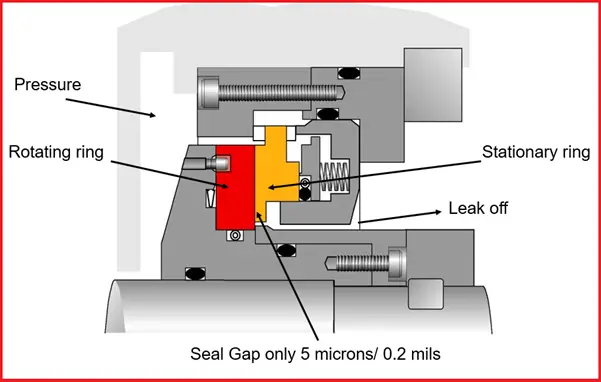 Pressure

Rotating ring

Stationary ring

Leak off

Seal Gap only 5 microns/ 0.2 mils